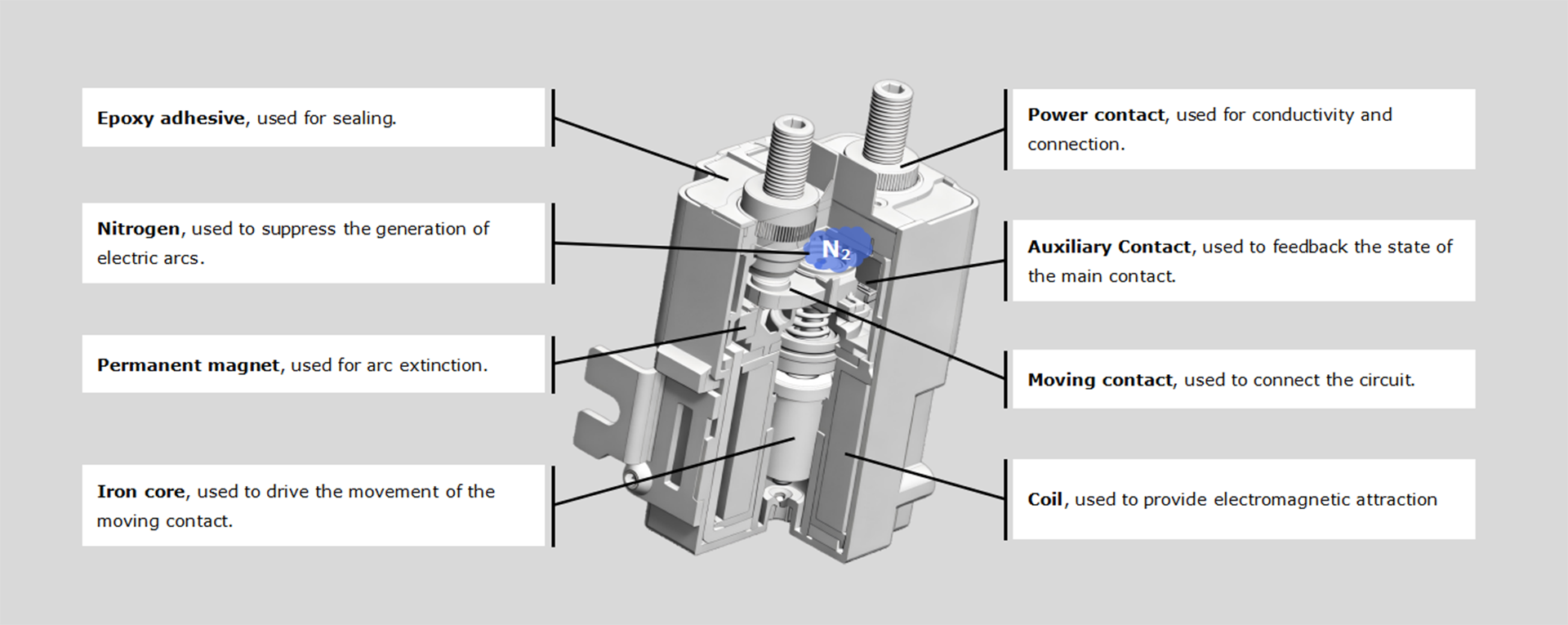 Epoxy adhesive, used for sealing.

Nitrogen, used to suppress the generation of electric arcs.

Permanent magnet, used for arc extinction.

Iron core, used to drive the movement of the moving contact.

$N_2$

Power contact, used for conductivity and connection.

Auxiliary Contact, used to feedback the state of the main contact.

Moving contact, used to connect the circuit.

Coil, used to provide electromagnetic attraction